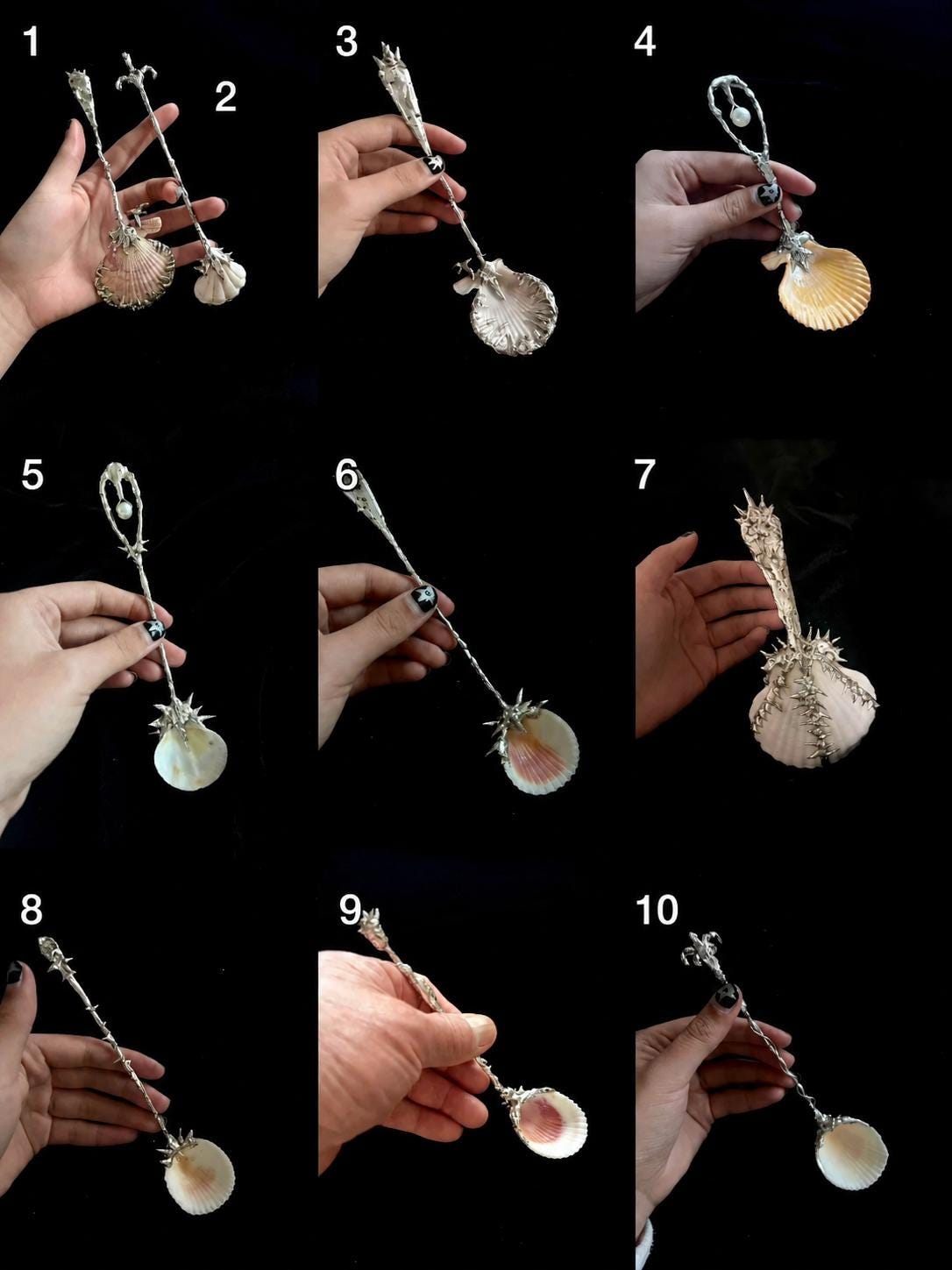 1
2
3
4
5
6
7
8
9
10